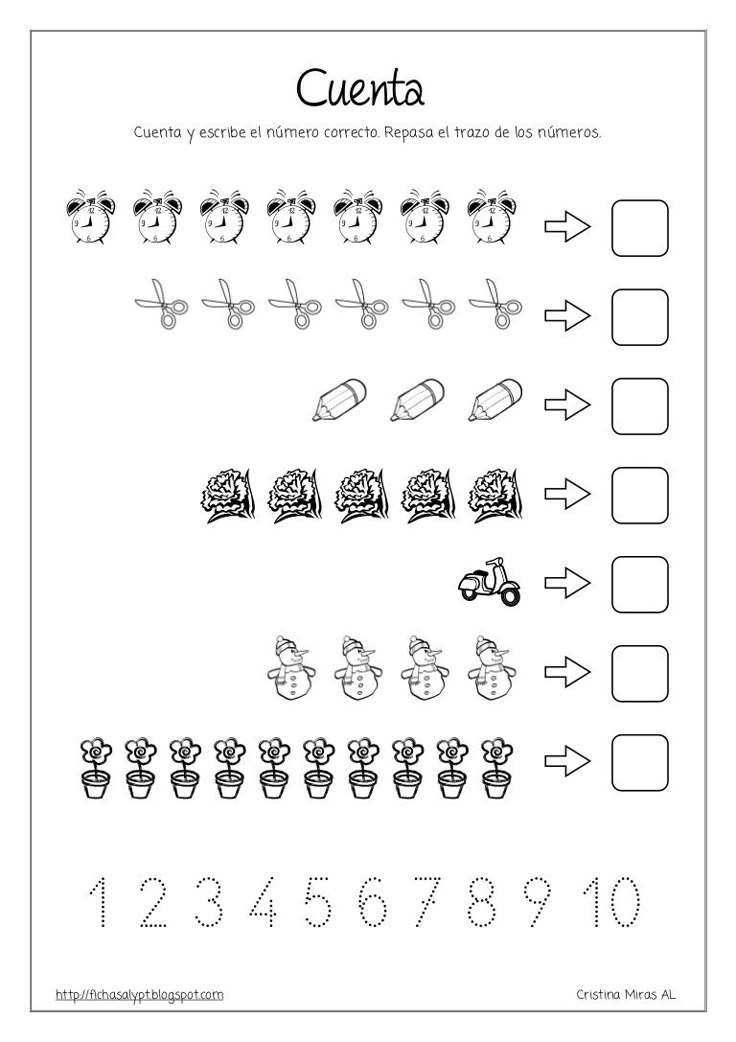 Cuenta

Cuenta y escribe el número correcto. Repasa el trazo de los números.

1 2 3 4 5 6 7 8 9 10

http://fichasalypt.blogspot.com

Cristina Miras AL